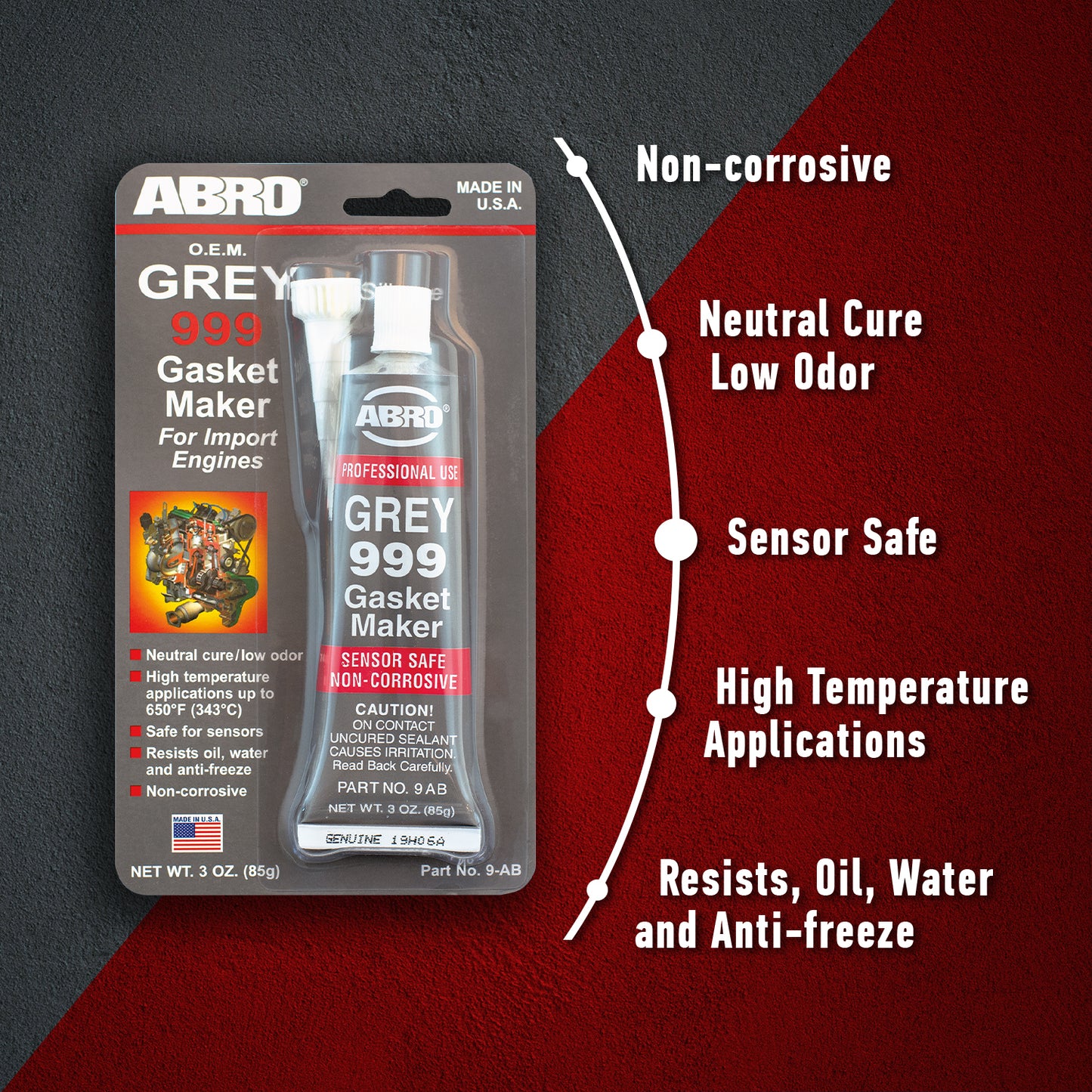 ABRO®

MADE IN U.S.A.

O.E.M.
GREY
999
Gasket Maker
For Import Engines

Neutral cure/low odor
High temperature applications up to 650°F (343°C)
Safe for sensors
Resists oil, water and anti-freeze
Non-corrosive

MADE IN U.S.A.

NET WT. 3 OZ. (85g)

Part No. 9-AB

ABRO®
PROFESSIONAL USE
GREY
999
Gasket Maker
SENSOR SAFE
NON-CORROSIVE
CAUTION!
ON CONTACT
UNCURED SEALANT
CAUSES IRRITATION.
Read Back Carefully.
PART NO. 9 AB
NET WT. 3 OZ. (85g)
GENUINE 19H06A

Non-corrosive

Neutral Cure
Low Odor

Sensor Safe

High Temperature
Applications

Resists, Oil, Water
and Anti-freeze